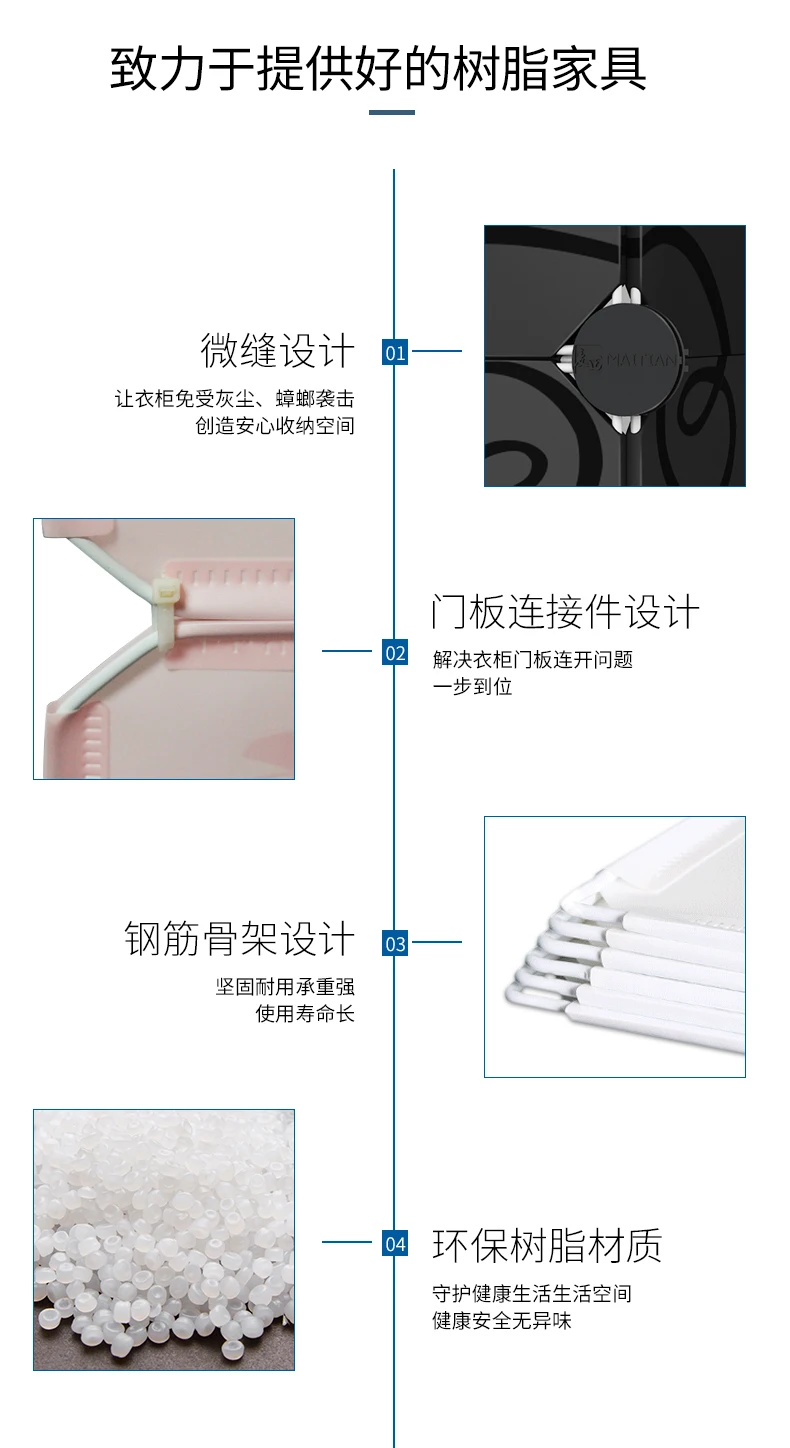 致力于提供好的树脂家具

微缝设计

让衣柜免受灰尘、蟑螂袭击
创造安心收纳空间

01

MAITIAN

02

门板连接件设计

解决衣柜门板连开问题
一步到位

钢筋骨架设计

坚固耐用承重强
使用寿命长

03

04

环保树脂材质

守护健康生活生活空间
健康安全无异味